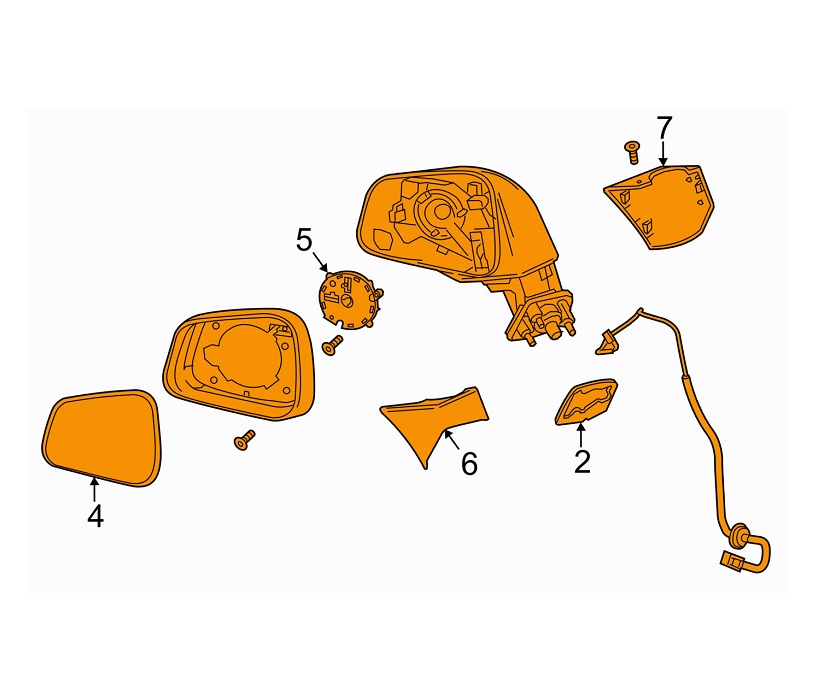 7
5
6
2
4